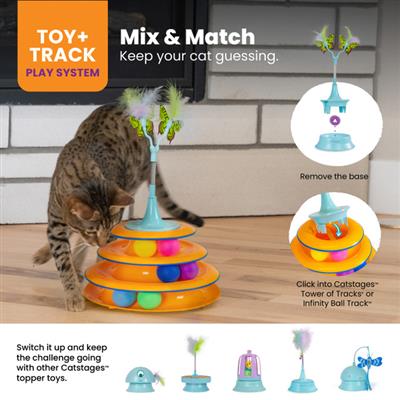 TOY+ TRACK
PLAY SYSTEM

Mix & Match
Keep your cat guessing.

Remove the base

Click into Catstages™ Tower of Tracks® or Infinity Ball Track™

Switch it up and keep the challenge going with other Catstages™ topper toys.