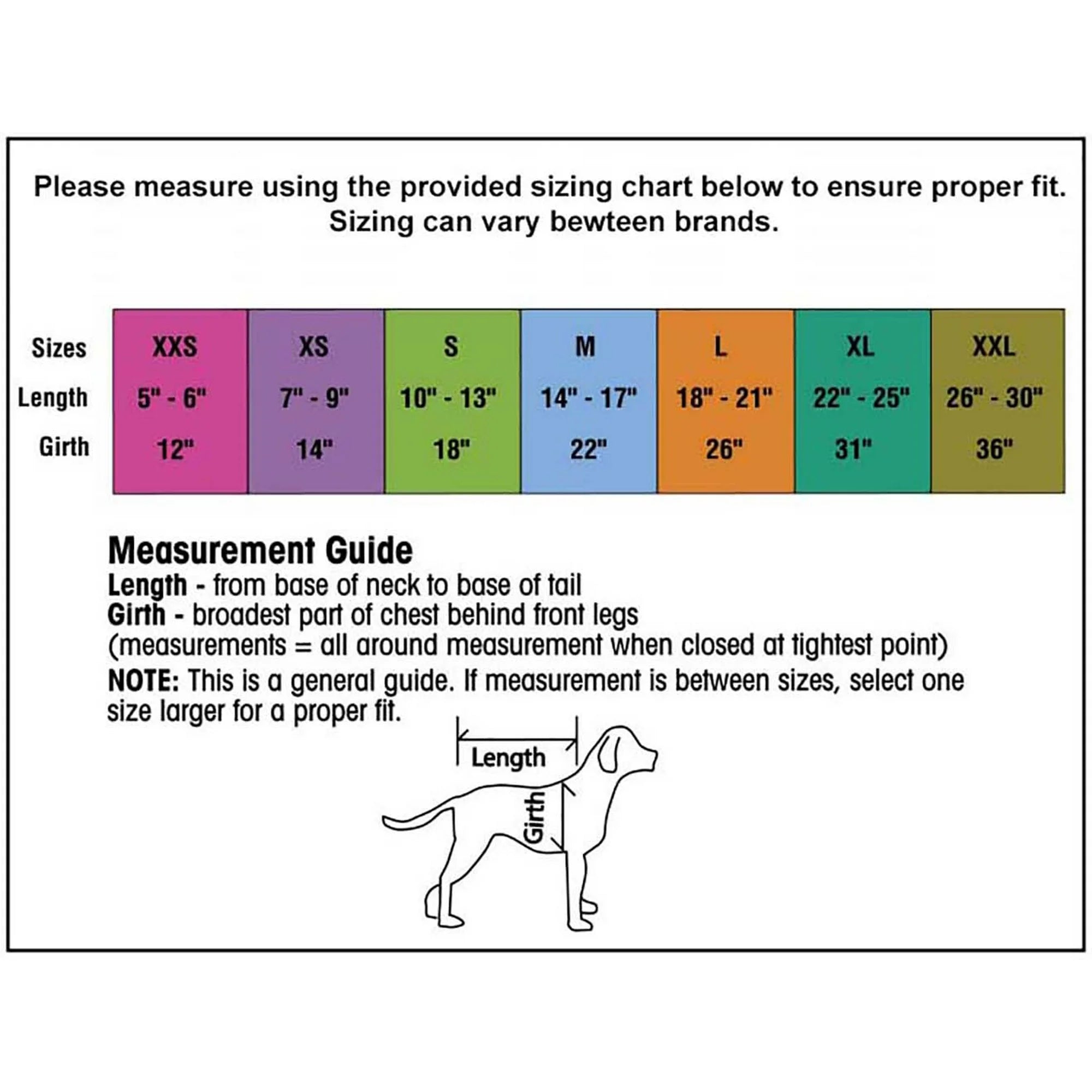 Please measure using the provided sizing chart below to ensure proper fit. Sizing can vary bewteen brands.

| Sizes | XXS | XS | S | M | L | XL | XXL |
|---|---|---|---|---|---|---|---|
| Length | 5" - 6" | 7" - 9" | 10" - 13" | 14" - 17" | 18" - 21" | 22" - 25" | 26" - 30" |
| Girth | 12" | 14" | 18" | 22" | 26" | 31" | 36" |

Measurement Guide
Length - from base of neck to base of tail
Girth - broadest part of chest behind front legs
(measurements = all around measurement when closed at tightest point)
NOTE: This is a general guide. If measurement is between sizes, select one size larger for a proper fit.

Length

Girth