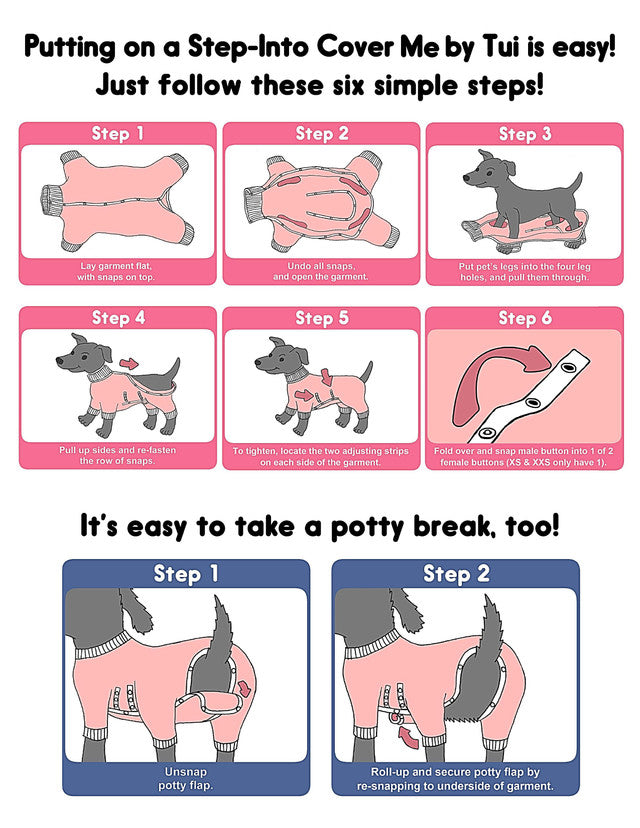 Putting on a Step-Into Cover Me by Tui is easy!
Just follow these six simple steps!

Step 1
Lay garment flat, with snaps on top.

Step 2
Undo all snaps, and open the garment.

Step 3
Put pet's legs into the four leg holes, and pull them through.

Step 4
Pull up sides and re-fasten the row of snaps.

Step 5
To tighten, locate the two adjusting strips on each side of the garment.

Step 6
Fold over and snap male button into 1 of 2 female buttons (XS & XXS only have 1).

It's easy to take a potty break, too!

Step 1
Unsnap potty flap.

Step 2
Roll-up and secure potty flap by re-snapping to underside of garment.